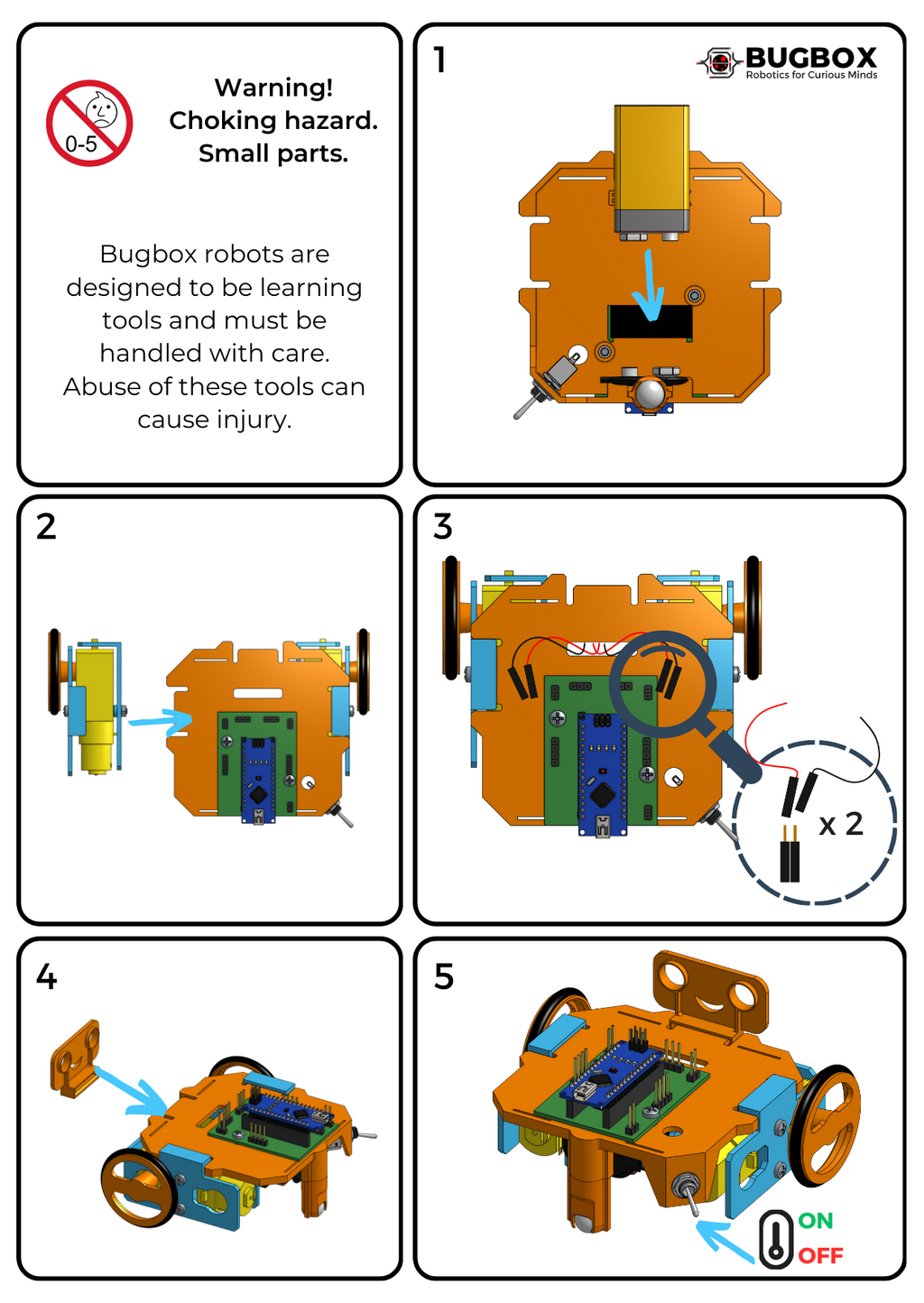 0-5

Warning! Choking hazard. Small parts.

Bugbox robots are designed to be learning tools and must be handled with care. Abuse of these tools can cause injury.

1

BUGBOX
Robotics for Curious Minds

2

3

x 2

4

5

ON
OFF